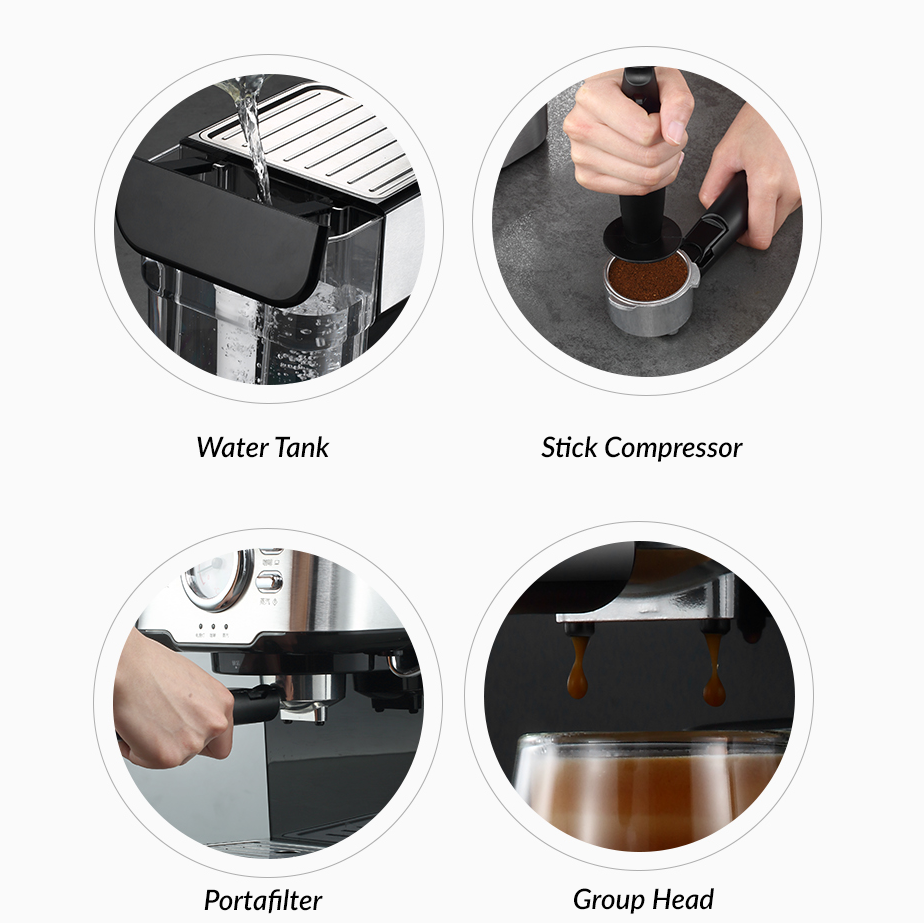 Water Tank

Stick Compressor

Portafilter

Group Head